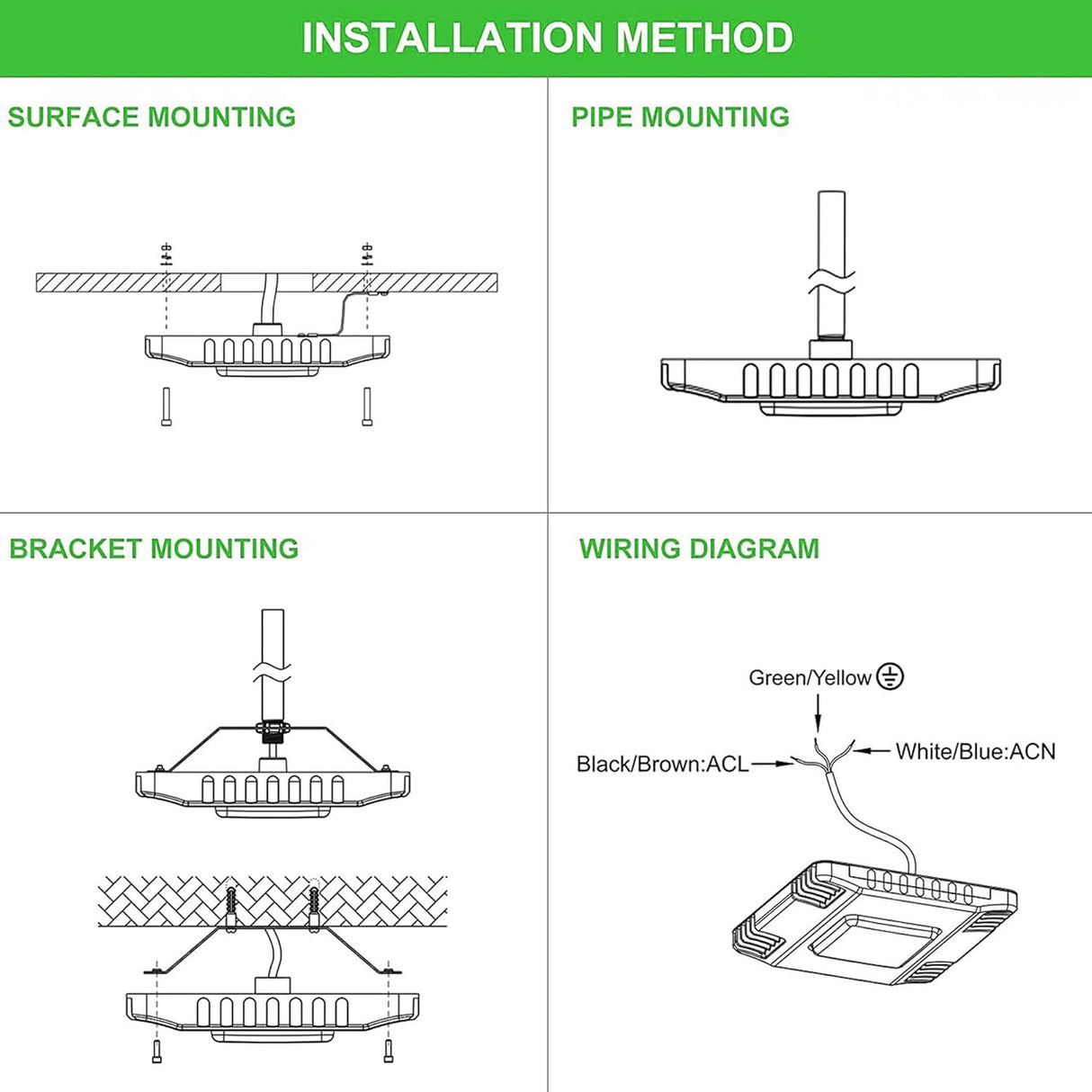 INSTALLATION METHOD

SURFACE MOUNTING

PIPE MOUNTING

BRACKET MOUNTING

WIRING DIAGRAM

Green/Yellow

Black/Brown:ACL

White/Blue:ACN